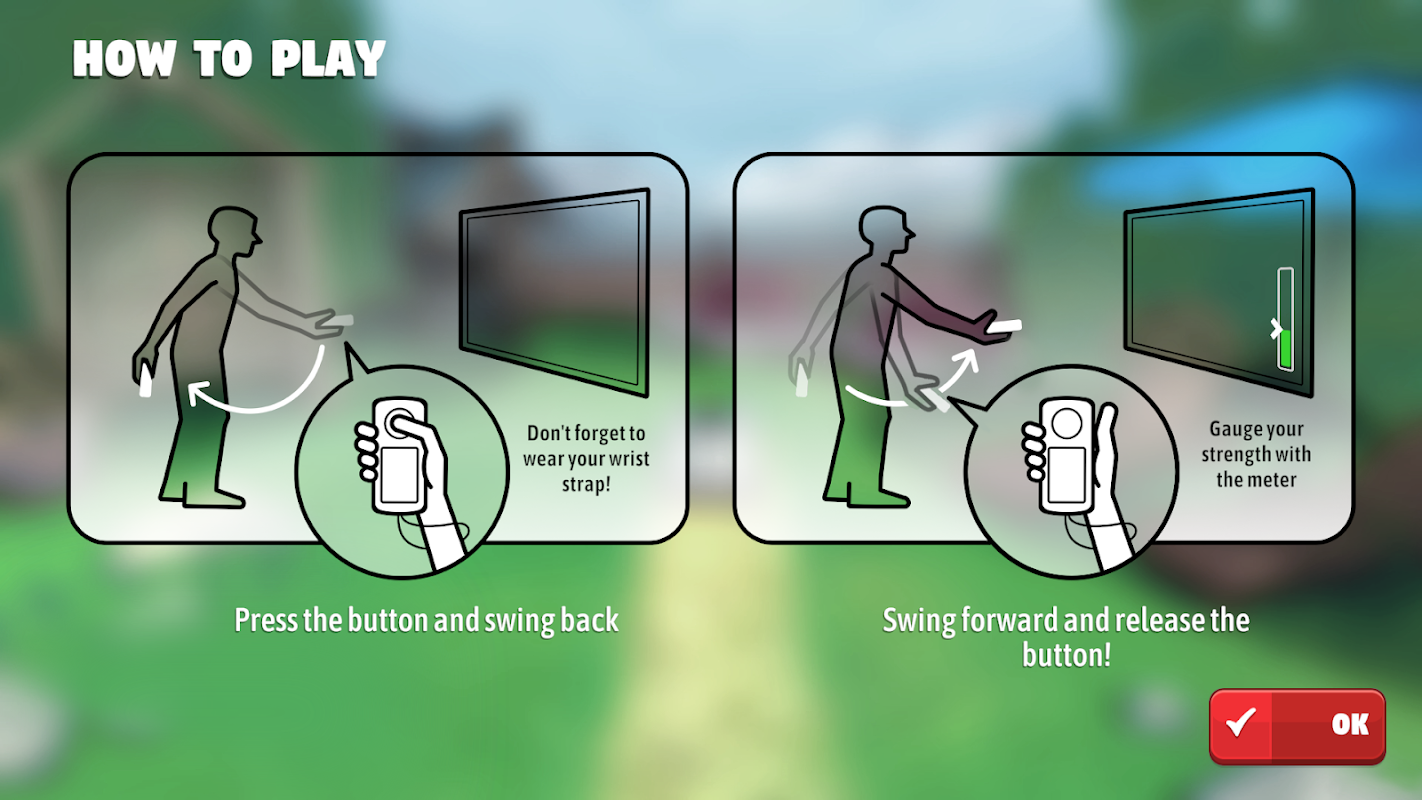 HOW TO PLAY

Don't forget to wear your wrist strap!

Press the button and swing back

Gauge your strength with the meter

Swing forward and release the button!

OK