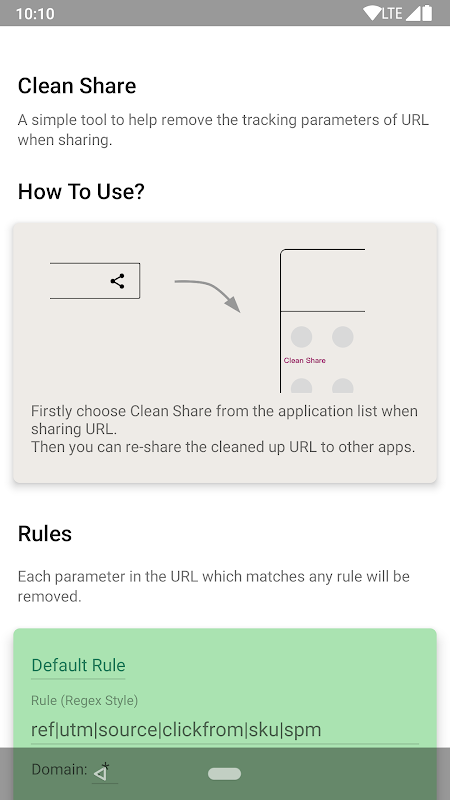 10:10

LTE

Clean Share

A simple tool to help remove the tracking parameters of URL when sharing.

How To Use?

Clean Share

Firstly choose Clean Share from the application list when sharing URL.
Then you can re-share the cleaned up URL to other apps.

Rules

Each parameter in the URL which matches any rule will be removed.

Default Rule

Rule (Regex Style)

ref|utm|source|clickfrom|sku|spm

Domain: *