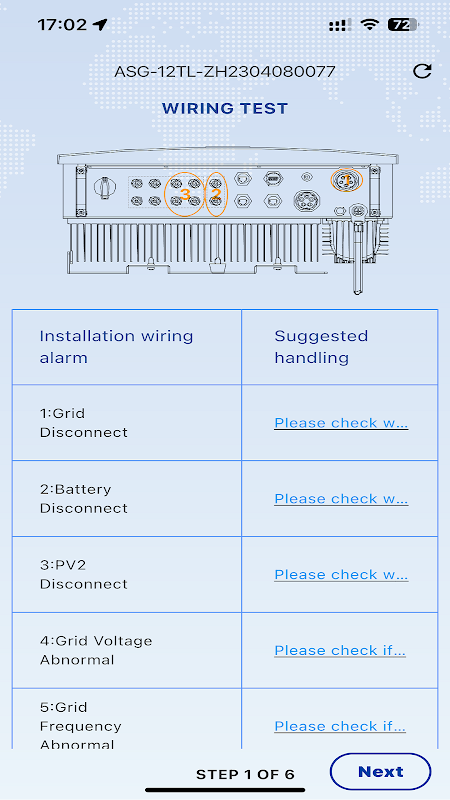 17:02

72

ASG-12TL-ZH2304080077

WIRING TEST

3 2 1

| Installation wiring alarm | Suggested handling |
|---|---|
| 1:Grid Disconnect | Please check w... |
| 2:Battery Disconnect | Please check w... |
| 3:PV2 Disconnect | Please check w... |
| 4:Grid Voltage Abnormal | Please check if... |
| 5:Grid Frequency Abnormal | Please check if... |

STEP 1 OF 6

Next