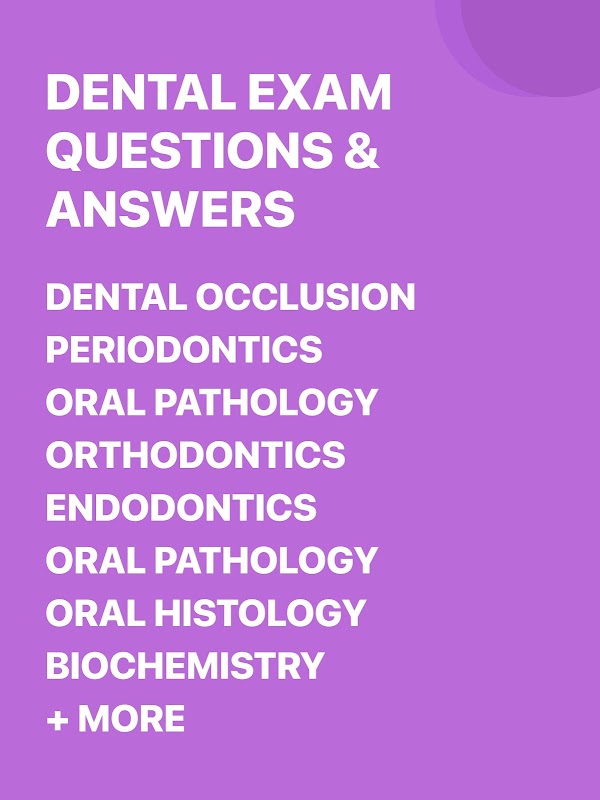 DENTAL EXAM QUESTIONS & ANSWERS

DENTAL OCCLUSION
PERIODONTICS
ORAL PATHOLOGY
ORTHODONTICS
ENDODONTICS
ORAL PATHOLOGY
ORAL HISTOLOGY
BIOCHEMISTRY
+ MORE