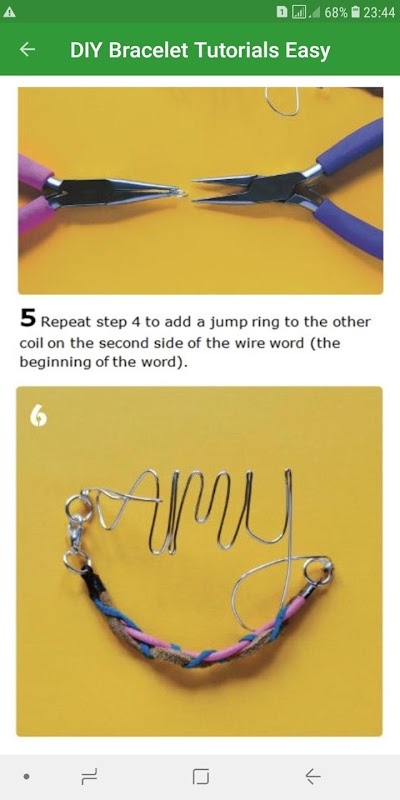 68% 23:44

DIY Bracelet Tutorials Easy

5 Repeat step 4 to add a jump ring to the other coil on the second side of the wire word (the beginning of the word).

6

Amy