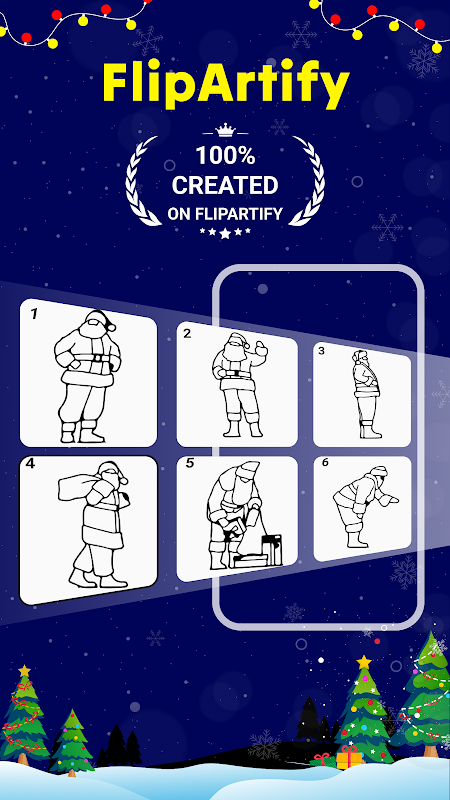 FlipArtify

100%
CREATED
ON FLIPARTIFY

1
2
3
4
5
6