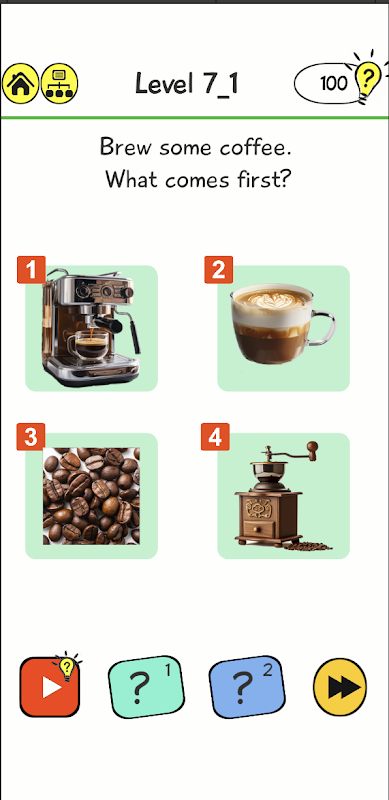 Level 7_1

100 ?

Brew some coffee.
What comes first?

1

2

3

4

? 1

? 2