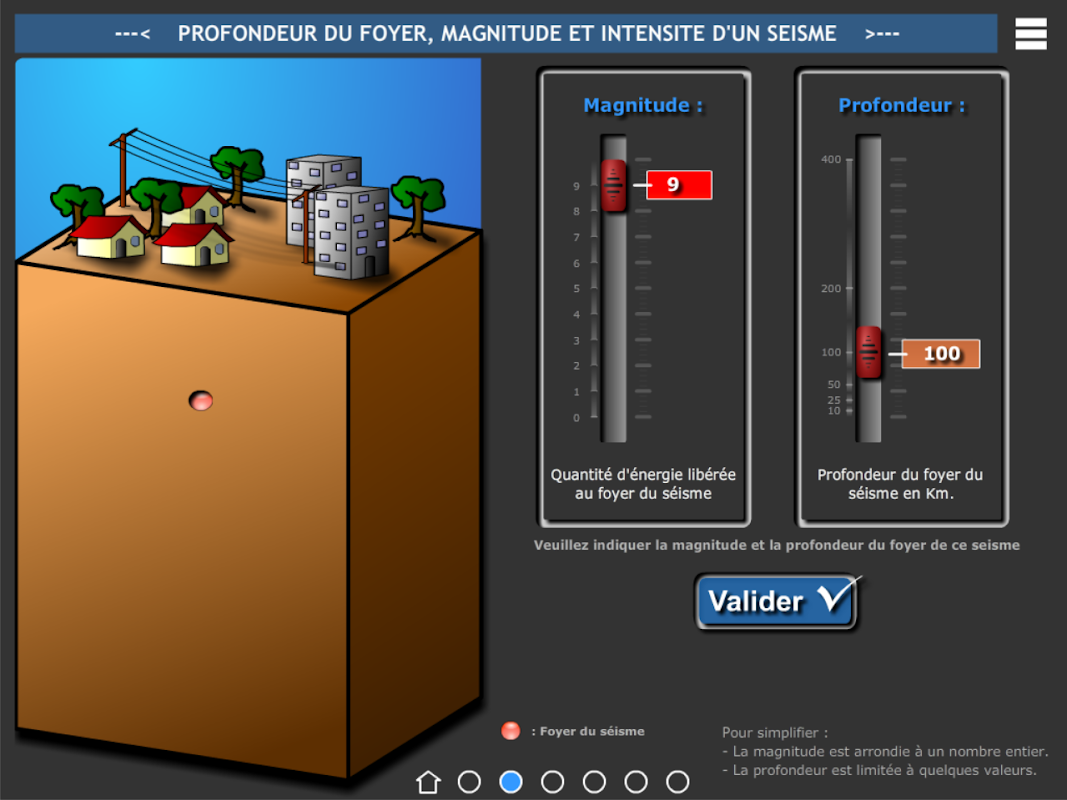 ---< PROFONDEUR DU FOYER, MAGNITUDE ET INTENSITE D'UN SEISME >---

Magnitude :

9
8
7
6
5
4
3
2
1
0

9

Quantité d'énergie libérée au foyer du séisme

Profondeur :

400
200
100
50
25
10

100

Profondeur du foyer du séisme en Km.

Veuillez indiquer la magnitude et la profondeur du foyer de ce seisme

Valider

: Foyer du séisme

Pour simplifier :
- La magnitude est arrondie à un nombre entier.
- La profondeur est limitée à quelques valeurs.