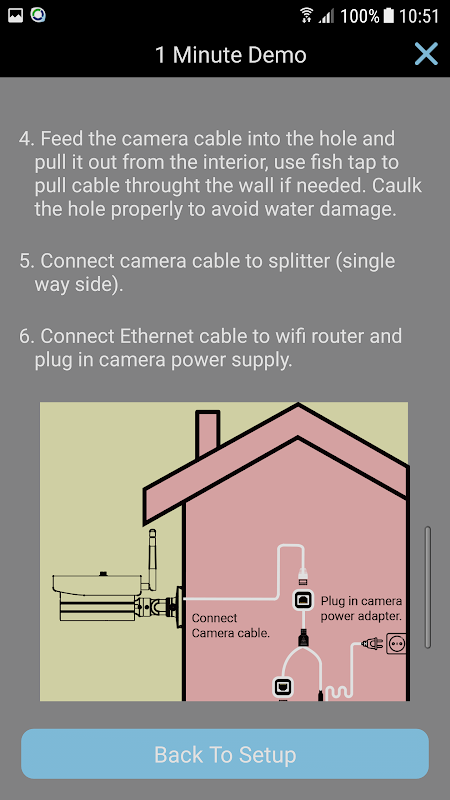 100% 10:51

1 Minute Demo

4. Feed the camera cable into the hole and pull it out from the interior, use fish tap to pull cable throught the wall if needed. Caulk the hole properly to avoid water damage.

5. Connect camera cable to splitter (single way side).

6. Connect Ethernet cable to wifi router and plug in camera power supply.

Connect Camera cable.

Plug in camera power adapter.

Back To Setup