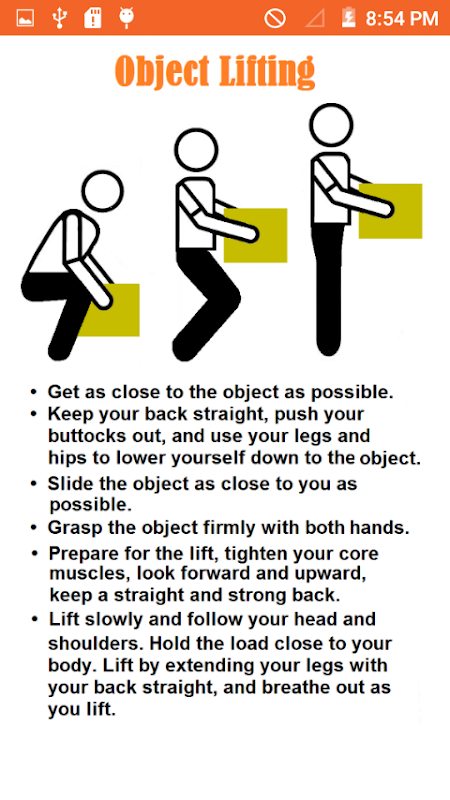 8:54 PM

Object Lifting

• Get as close to the object as possible.
• Keep your back straight, push your buttocks out, and use your legs and hips to lower yourself down to the object.
• Slide the object as close to you as possible.
• Grasp the object firmly with both hands.
• Prepare for the lift, tighten your core muscles, look forward and upward, keep a straight and strong back.
• Lift slowly and follow your head and shoulders. Hold the load close to your body. Lift by extending your legs with your back straight, and breathe out as you lift.