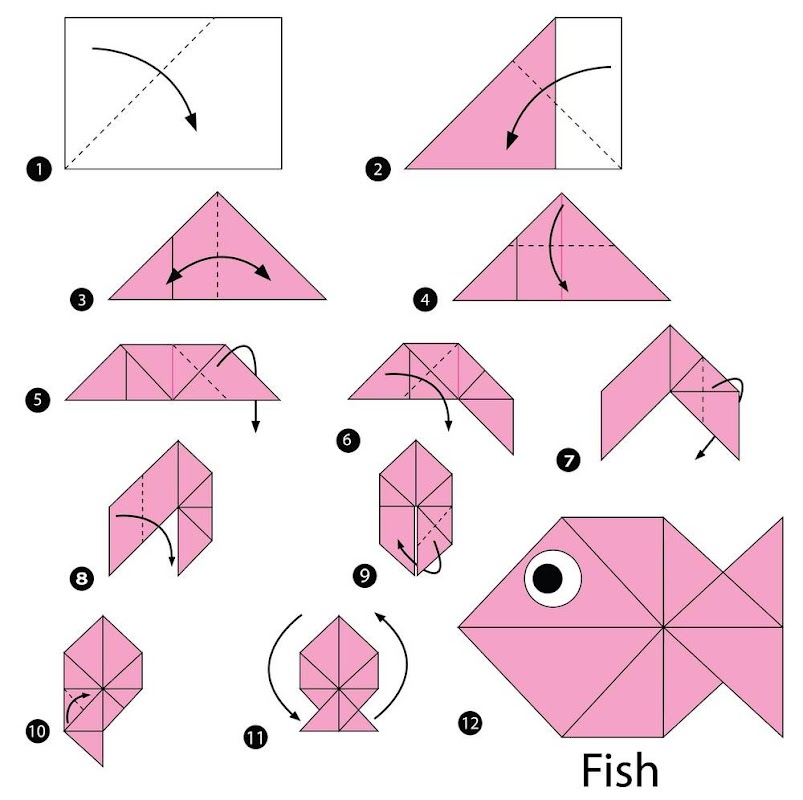 1

2

3

4

5

6

7

8

9

10

11

12

Fish