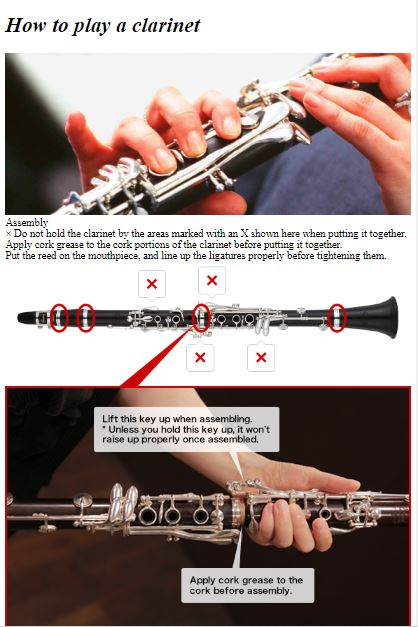 How to play a clarinet

Assembly
× Do not hold the clarinet by the areas marked with an X shown here when putting it together.
Apply cork grease to the cork portions of the clarinet before putting it together.
Put the reed on the mouthpiece, and line up the ligatures properly before tightening them.

×
×
×
×

Lift this key up when assembling.
* Unless you hold this key up, it won't raise up properly once assembled.

Apply cork grease to the cork before assembly.