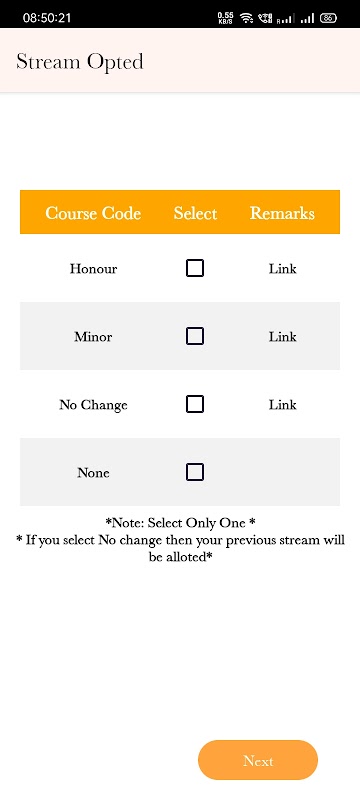 08:50:21 0.55 KB/S 86

Stream Opted

| Course Code | Select | Remarks |
|---|---|---|
| Honour | ☐ | Link |
| Minor | ☐ | Link |
| No Change | ☐ | Link |
| None | ☐ | |

*Note: Select Only One *
* If you select No change then your previous stream will be alloted*

Next