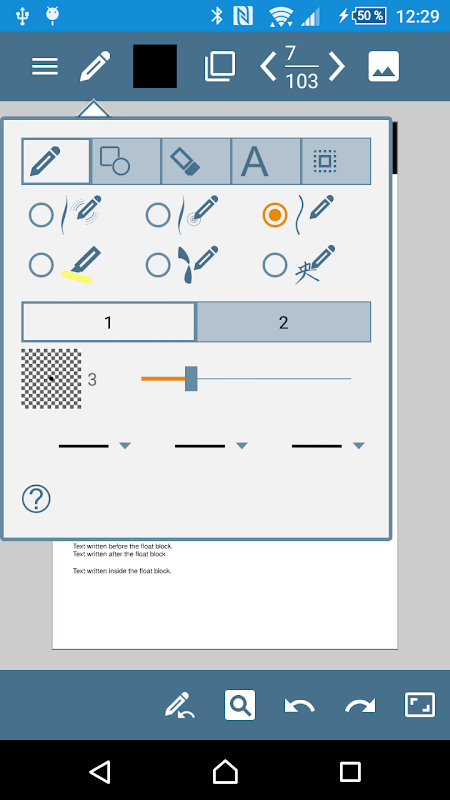 50 % 12:29

$\frac{7}{103}$

A

1 2

3

?

Text written before the float block.
Text written after the float block.

Text written inside the float block.