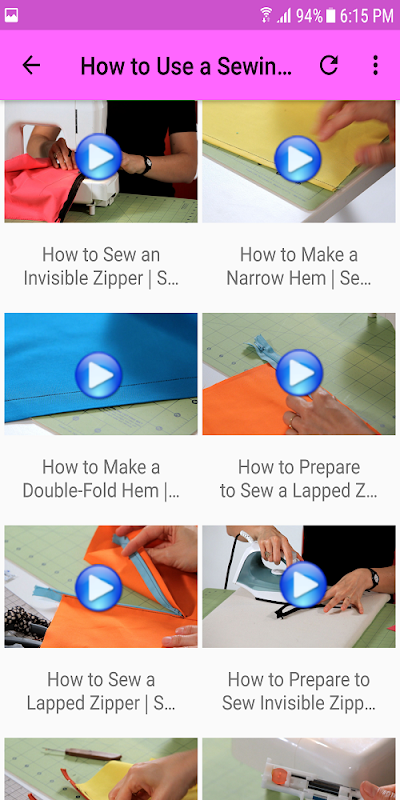 94% 6:15 PM

How to Use a Sewin...

How to Sew an Invisible Zipper | S...

How to Make a Narrow Hem | Se...

How to Make a Double-Fold Hem |...

How to Prepare to Sew a Lapped Z...

How to Sew a Lapped Zipper | S...

How to Prepare to Sew Invisible Zipp...