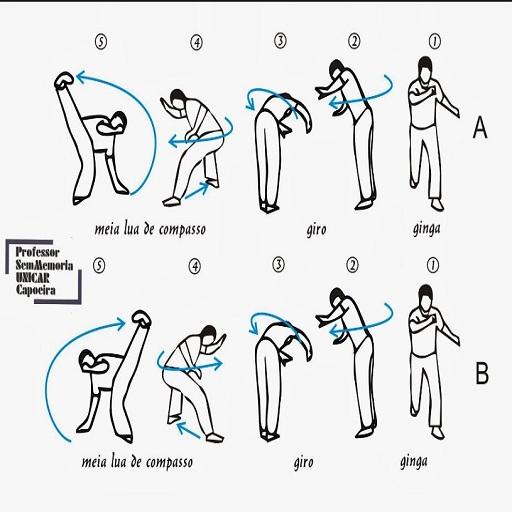 ⑤ ④ ③ ② ①

A

meia lua de compasso giro ginga

Professor SemMemoria UNICAR Capoeira

⑤ ④ ③ ② ①

B

meia lua de compasso giro ginga