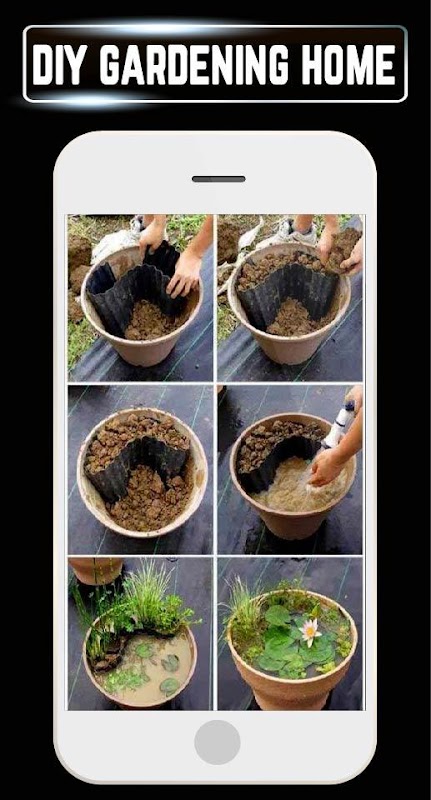 DIY GARDENING HOME