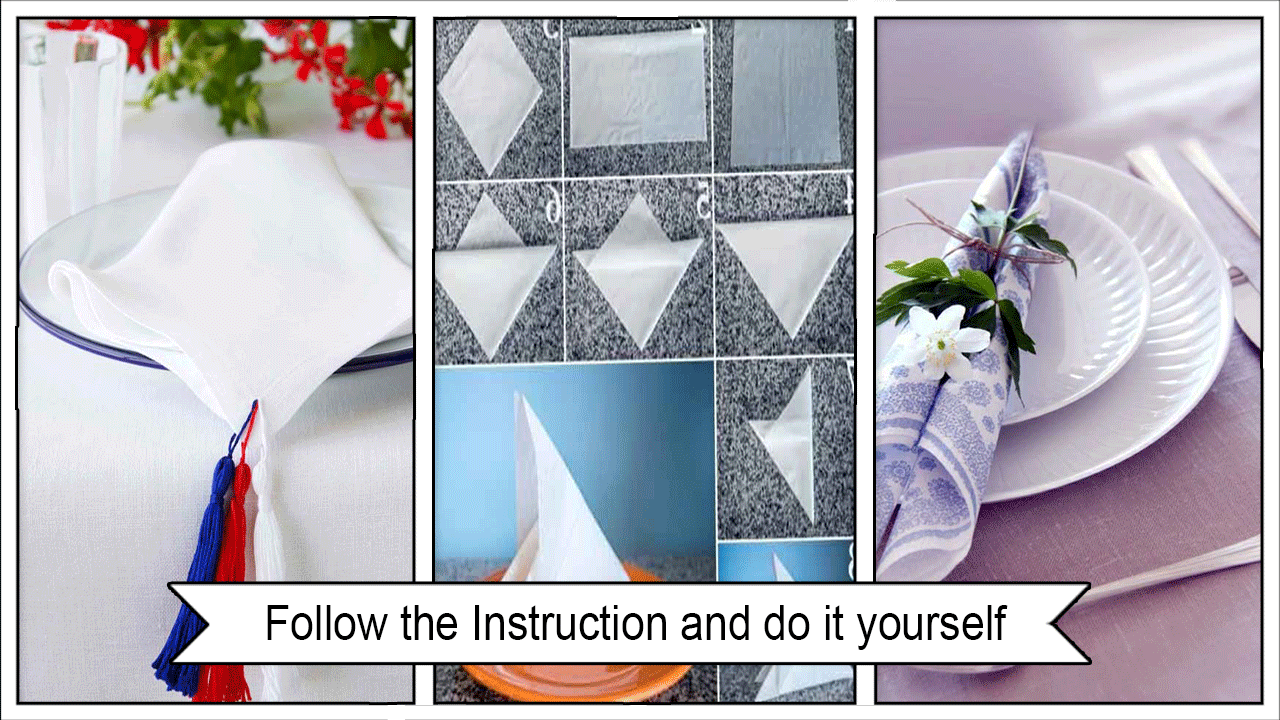 Follow the Instruction and do it yourself