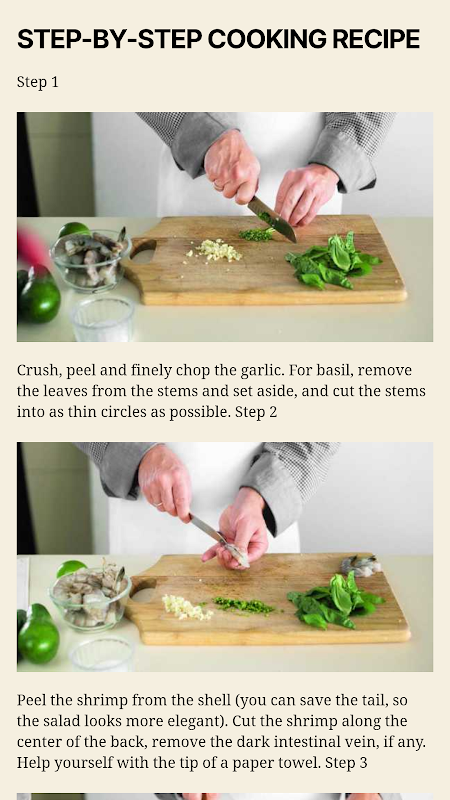 STEP-BY-STEP COOKING RECIPE

Step 1

Crush, peel and finely chop the garlic. For basil, remove the leaves from the stems and set aside, and cut the stems into as thin circles as possible. Step 2

Peel the shrimp from the shell (you can save the tail, so the salad looks more elegant). Cut the shrimp along the center of the back, remove the dark intestinal vein, if any. Help yourself with the tip of a paper towel. Step 3