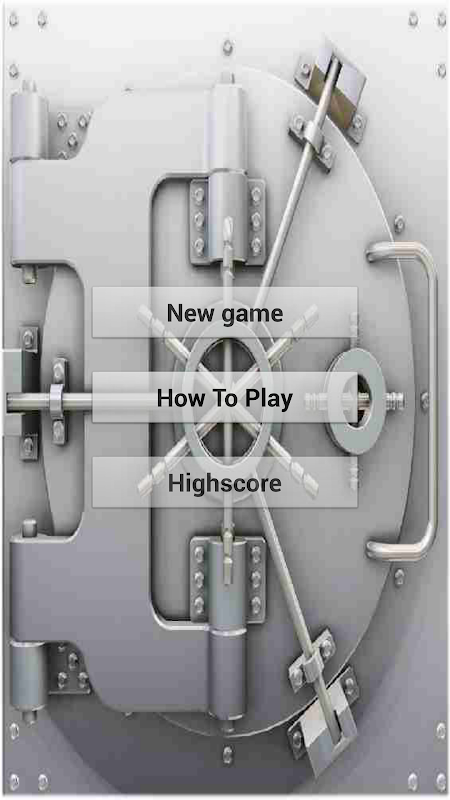 New game

How To Play

Highscore