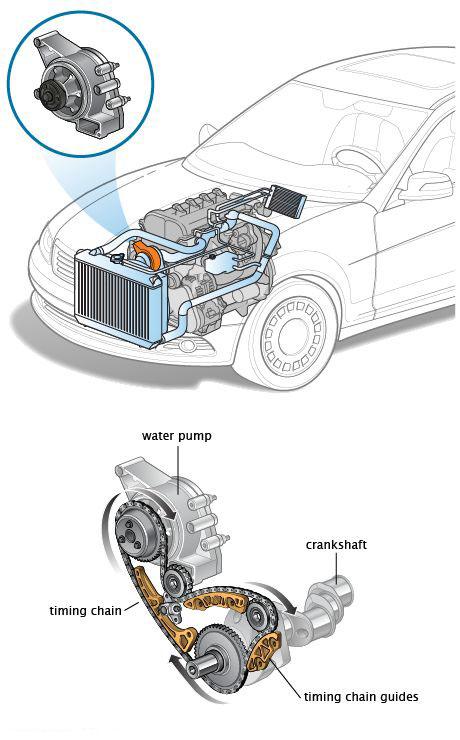 water pump

crankshaft

timing chain

timing chain guides