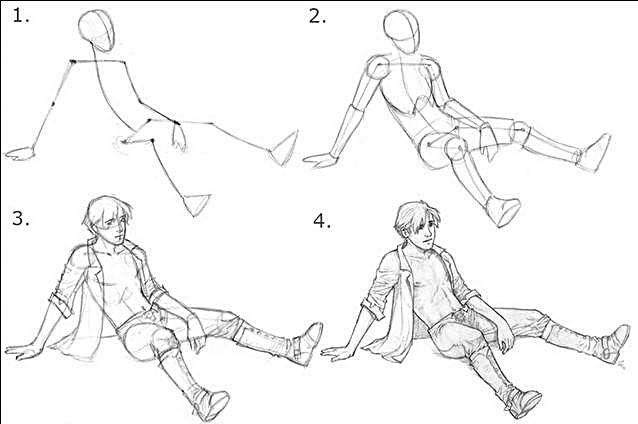 1.

2.

3.

4.