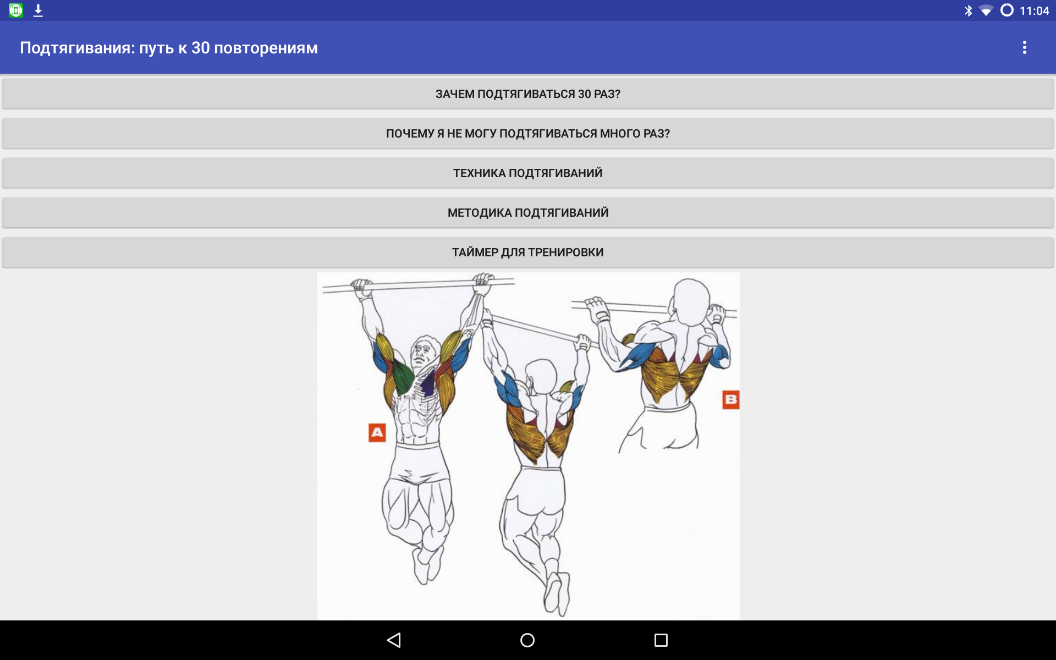 11:04

Подтягивания: путь к 30 повторениям

ЗАЧЕМ ПОДТЯГИВАТЬСЯ 30 РАЗ?

ПОЧЕМУ Я НЕ МОГУ ПОДТЯГИВАТЬСЯ МНОГО РАЗ?

ТЕХНИКА ПОДТЯГИВАНИЙ

МЕТОДИКА ПОДТЯГИВАНИЙ

ТАЙМЕР ДЛЯ ТРЕНИРОВКИ

A

B