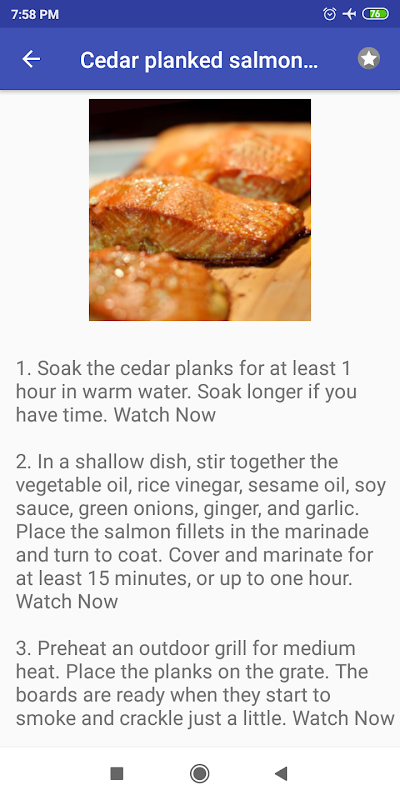 7:58 PM 76

Cedar planked salmon...

1. Soak the cedar planks for at least 1 hour in warm water. Soak longer if you have time. Watch Now

2. In a shallow dish, stir together the vegetable oil, rice vinegar, sesame oil, soy sauce, green onions, ginger, and garlic. Place the salmon fillets in the marinade and turn to coat. Cover and marinate for at least 15 minutes, or up to one hour. Watch Now

3. Preheat an outdoor grill for medium heat. Place the planks on the grate. The boards are ready when they start to smoke and crackle just a little. Watch Now