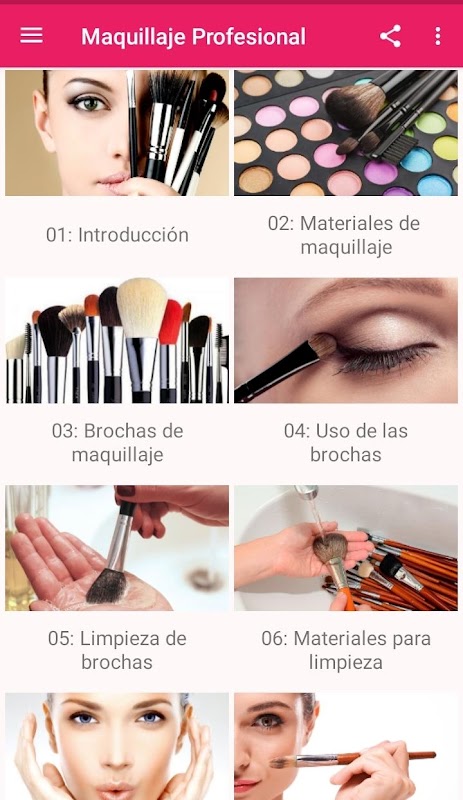 Maquillaje Profesional

01: Introducción

02: Materiales de maquillaje

03: Brochas de maquillaje

04: Uso de las brochas

05: Limpieza de brochas

06: Materiales para limpieza