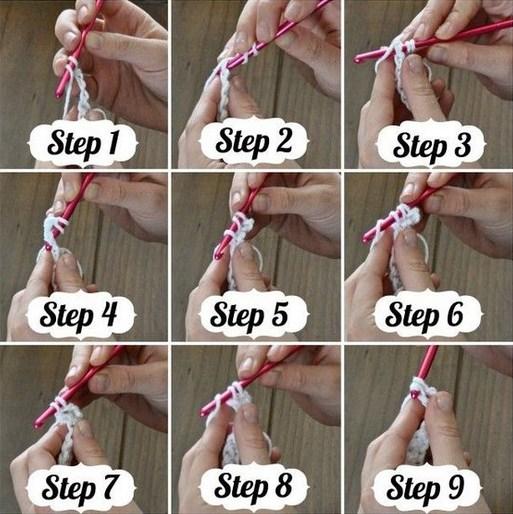 Step 1

Step 2

Step 3

Step 4

Step 5

Step 6

Step 7

Step 8

Step 9