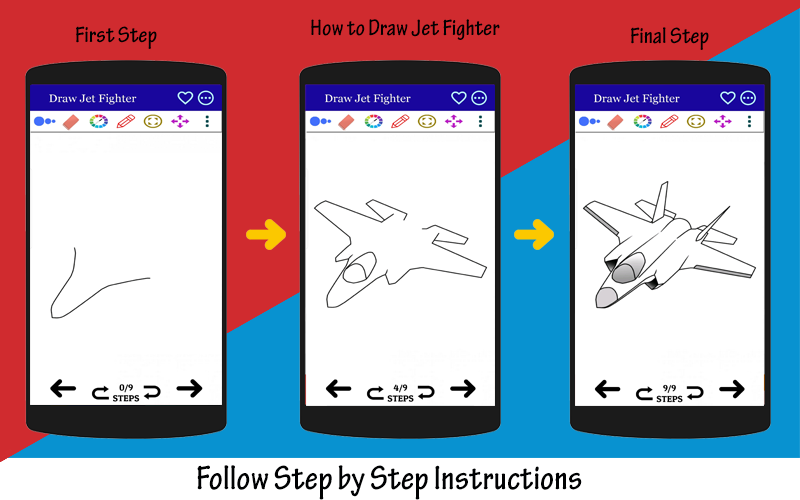 First Step

How to Draw Jet Fighter

Final Step

Draw Jet Fighter

0/9 STEPS

Draw Jet Fighter

4/9 STEPS

Draw Jet Fighter

9/9 STEPS

Follow Step by Step Instructions