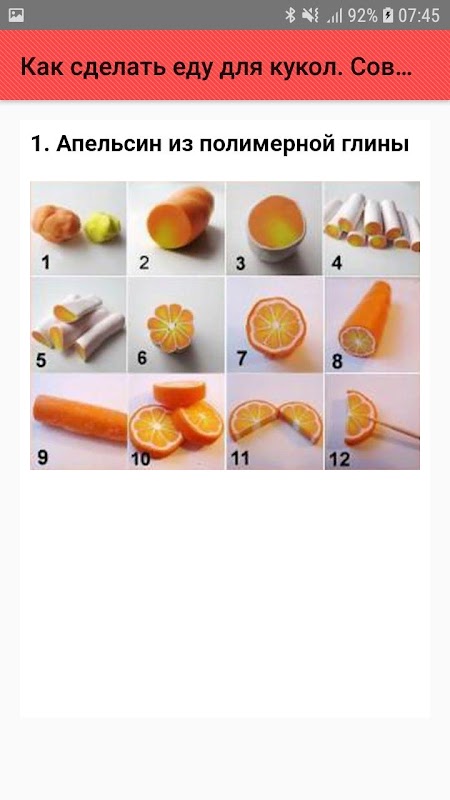 92% 07:45

Как сделать еду для кукол. Сов...

1. Апельсин из полимерной глины

1 2 3 4
5 6 7 8
9 10 11 12