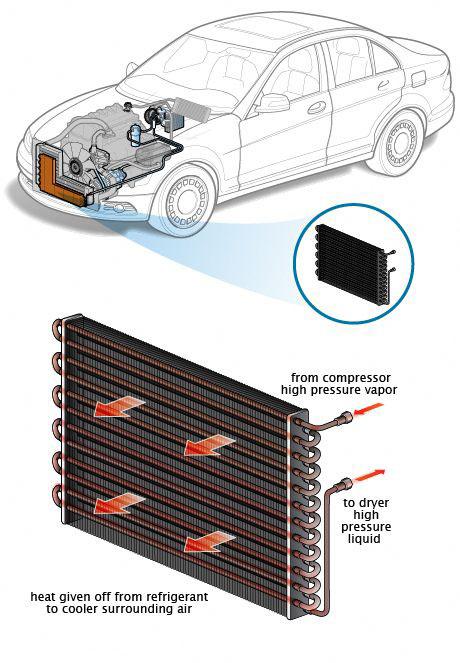 from compressor
high pressure vapor

to dryer
high
pressure
liquid

heat given off from refrigerant
to cooler surrounding air