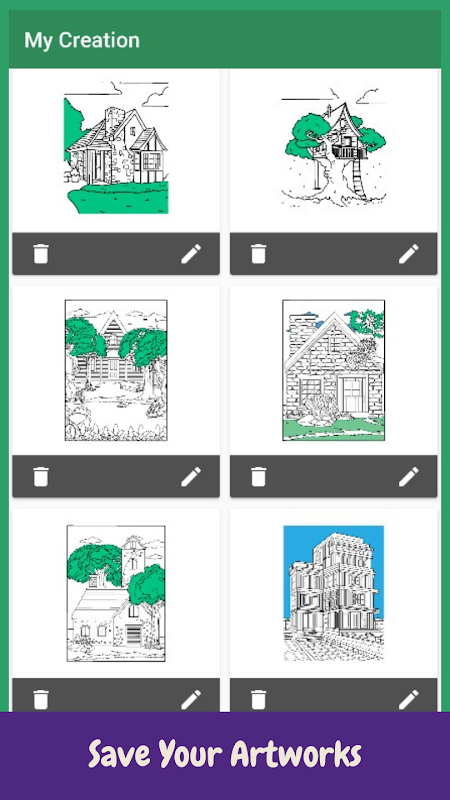 My Creation

Save Your Artworks