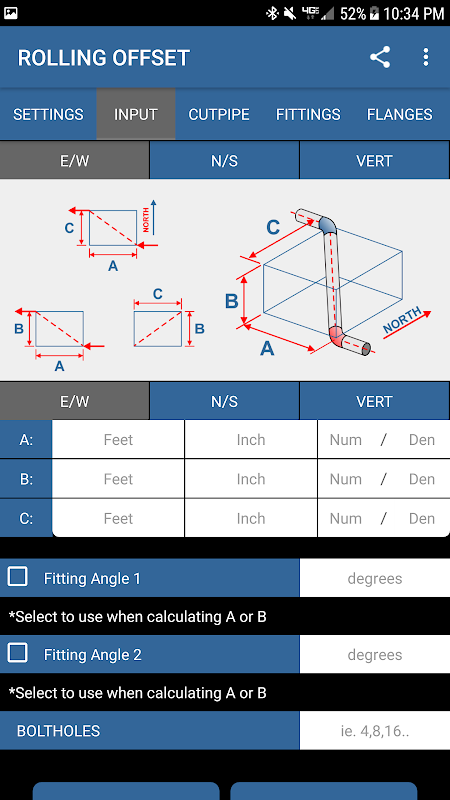 4G 52% 10:34 PM

ROLLING OFFSET

SETTINGS INPUT CUTPIPE FITTINGS FLANGES

E/W N/S VERT

C A NORTH
B A
C B
C B A NORTH

E/W N/S VERT

| A: | Feet | Inch | Num / Den |
|---|---|---|---|
| B: | Feet | Inch | Num / Den |
| C: | Feet | Inch | Num / Den |

Fitting Angle 1 degrees

*Select to use when calculating A or B

Fitting Angle 2 degrees

*Select to use when calculating A or B

BOLTHOLES ie. 4,8,16..