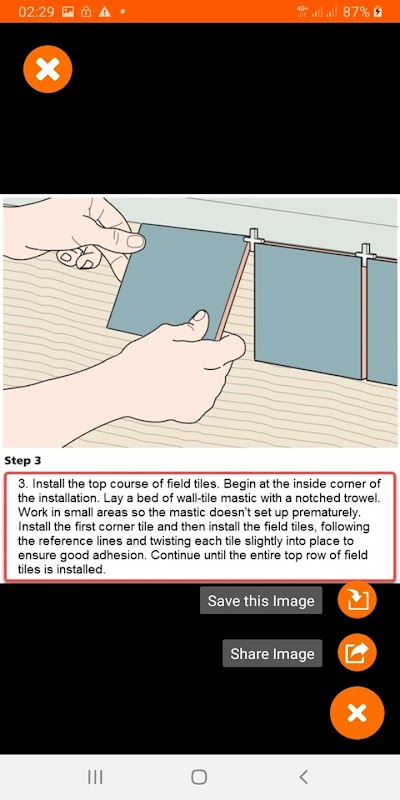 02:29 4G+ 87%

Step 3

3. Install the top course of field tiles. Begin at the inside corner of the installation. Lay a bed of wall-tile mastic with a notched trowel. Work in small areas so the mastic doesn't set up prematurely. Install the first corner tile and then install the field tiles, following the reference lines and twisting each tile slightly into place to ensure good adhesion. Continue until the entire top row of field tiles is installed.

Save this Image

Share Image