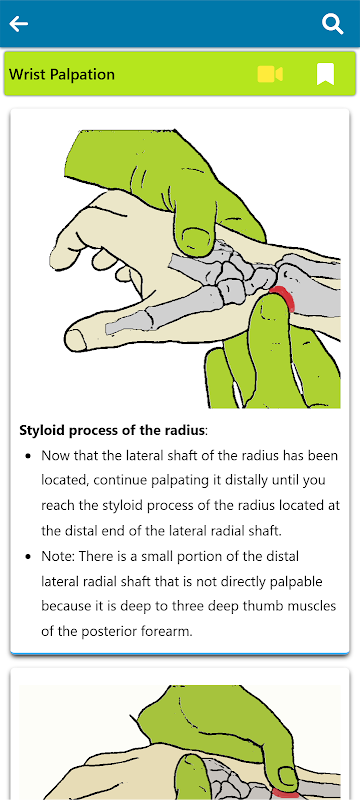 Wrist Palpation

**Styloid process of the radius**:

- Now that the lateral shaft of the radius has been located, continue palpating it distally until you reach the styloid process of the radius located at the distal end of the lateral radial shaft.
- Note: There is a small portion of the distal lateral radial shaft that is not directly palpable because it is deep to three deep thumb muscles of the posterior forearm.