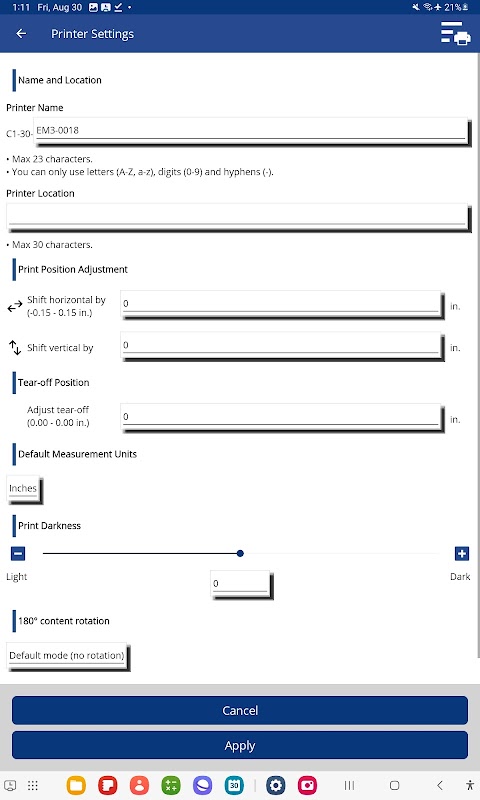 1:11 Fri, Aug 30 21%

Printer Settings

Name and Location

Printer Name

C1-30- EM3-0018

• Max 23 characters.
• You can only use letters (A-Z, a-z), digits (0-9) and hyphens (-).

Printer Location

• Max 30 characters.

Print Position Adjustment

Shift horizontal by (-0.15 - 0.15 in.) 0 in.

Shift vertical by 0 in.

Tear-off Position

Adjust tear-off (0.00 - 0.00 in.) 0 in.

Default Measurement Units

Inches

Print Darkness

Light 0 Dark

180° content rotation

Default mode (no rotation)

Cancel

Apply

30