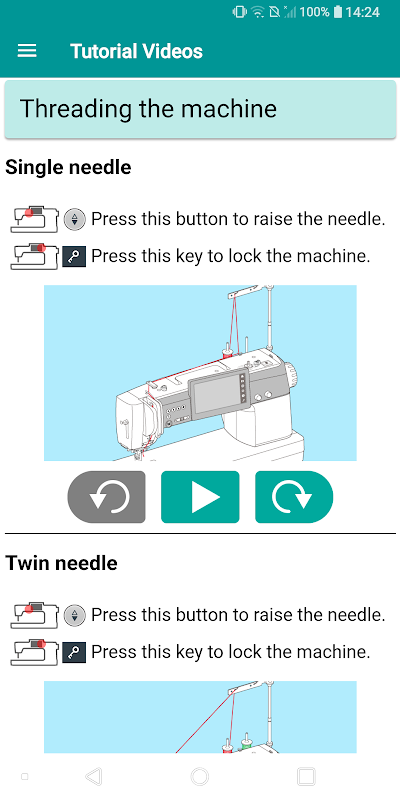 100% 14:24

Tutorial Videos

Threading the machine

Single needle

Press this button to raise the needle.

Press this key to lock the machine.

Twin needle

Press this button to raise the needle.

Press this key to lock the machine.