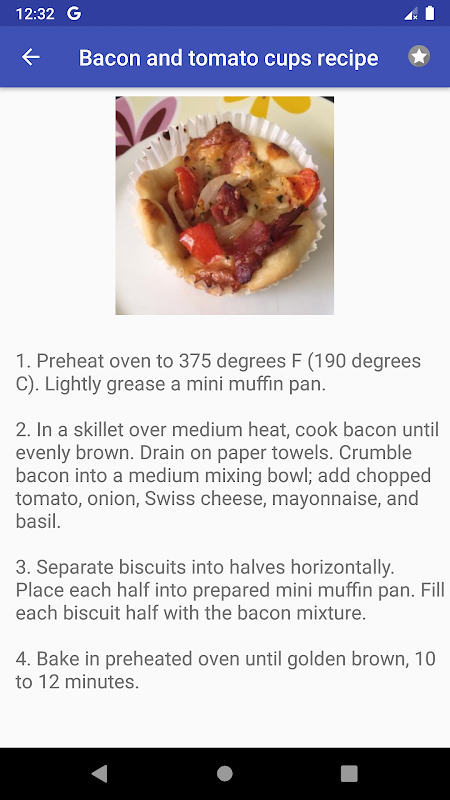 12:32 G

Bacon and tomato cups recipe

1. Preheat oven to 375 degrees F (190 degrees C). Lightly grease a mini muffin pan.

2. In a skillet over medium heat, cook bacon until evenly brown. Drain on paper towels. Crumble bacon into a medium mixing bowl; add chopped tomato, onion, Swiss cheese, mayonnaise, and basil.

3. Separate biscuits into halves horizontally. Place each half into prepared mini muffin pan. Fill each biscuit half with the bacon mixture.

4. Bake in preheated oven until golden brown, 10 to 12 minutes.