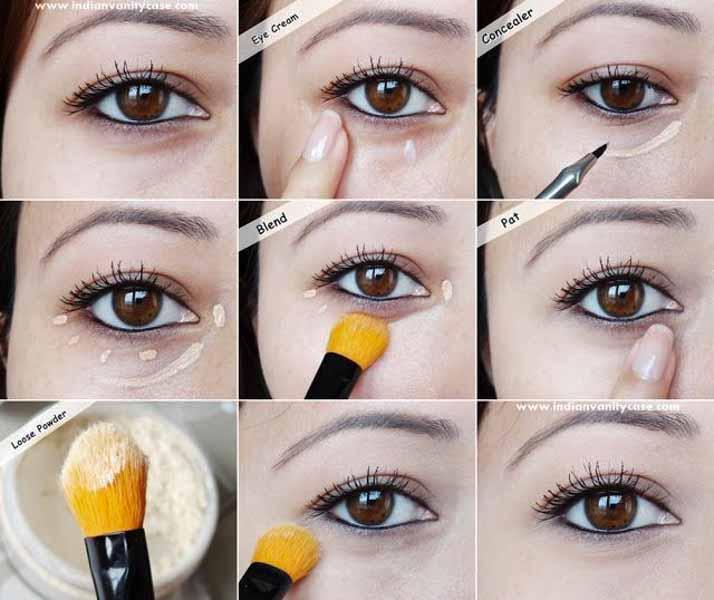 www.indianvanitycase.com

Eye Cream

Concealer

Blend

Pat

Loose Powder

www.indianvanitycase.com