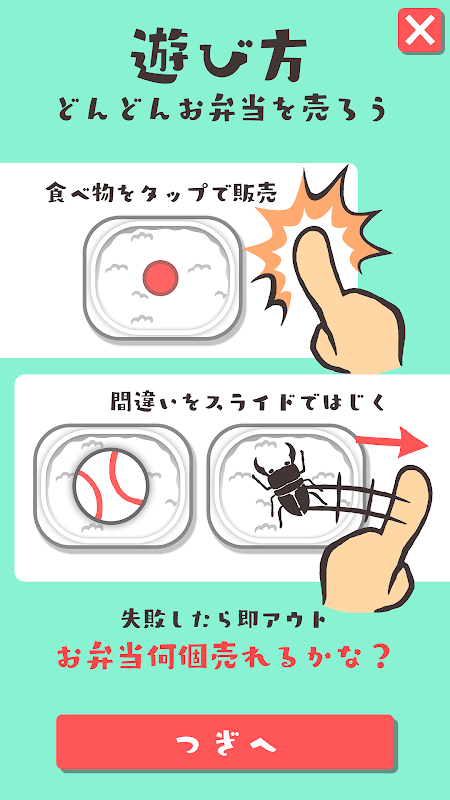 遊び方
どんどんお弁当を売ろう

食べ物をタップで販売

間違いをスライドではじく

失敗したら即アウト
お弁当何個売れるかな？

つぎへ