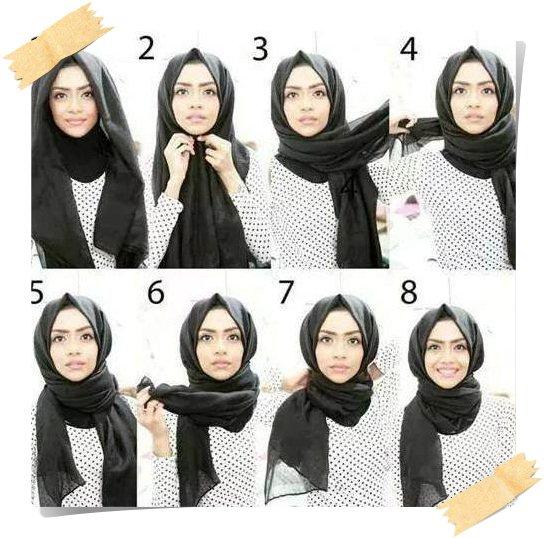 2
3
4
5
6
7
8