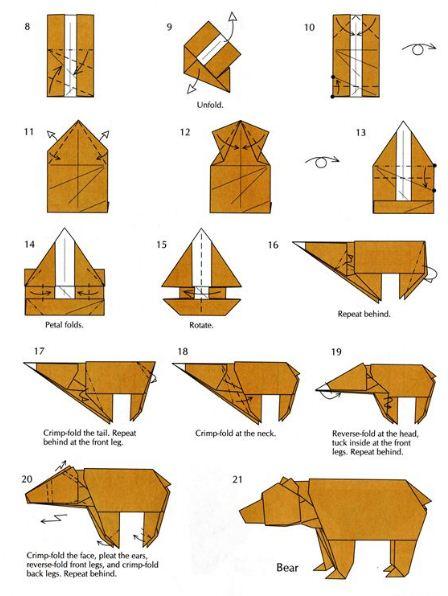 8

9

Unfold.

10

11

12

13

14

Petal folds.

15

Rotate.

16

Repeat behind.

17

Crimp-fold the tail. Repeat behind at the front leg.

18

Crimp-fold at the neck.

19

Reverse-fold at the head, tuck inside at the front legs. Repeat behind.

20

Crimp-fold the face, pleat the ears, reverse-fold front legs, and crimp-fold back legs. Repeat behind.

21

Bear