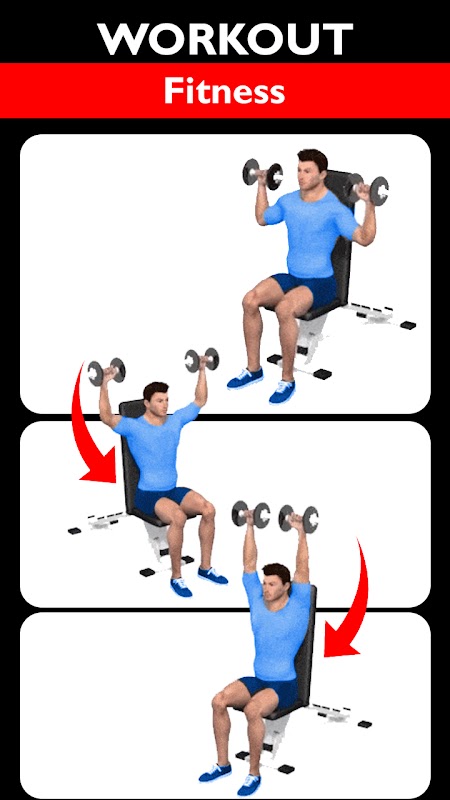 WORKOUT
Fitness