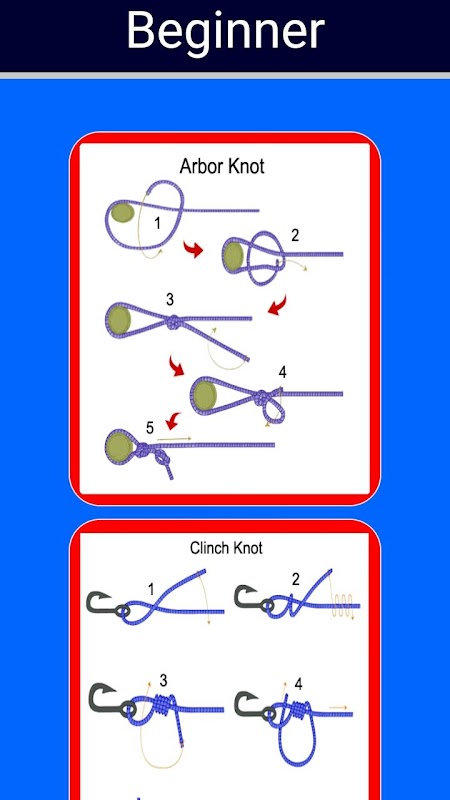 Beginner

Arbor Knot

1

2

3

4

5

Clinch Knot

1

2

3

4