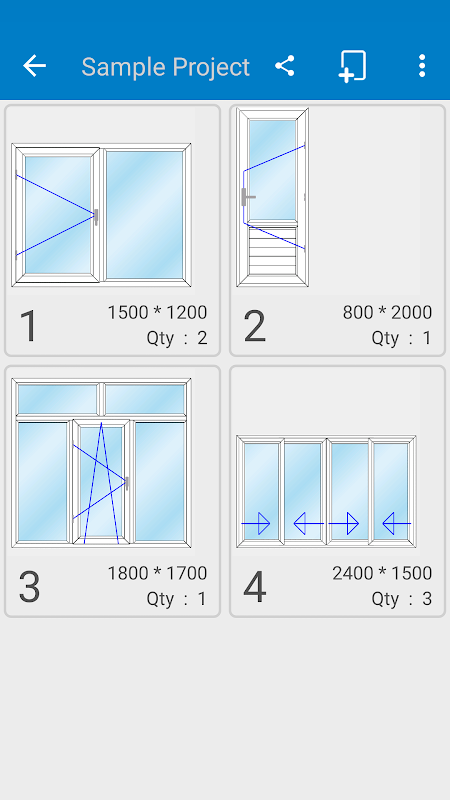 Sample Project

1
1500 * 1200
Qty : 2

2
800 * 2000
Qty : 1

3
1800 * 1700
Qty : 1

4
2400 * 1500
Qty : 3