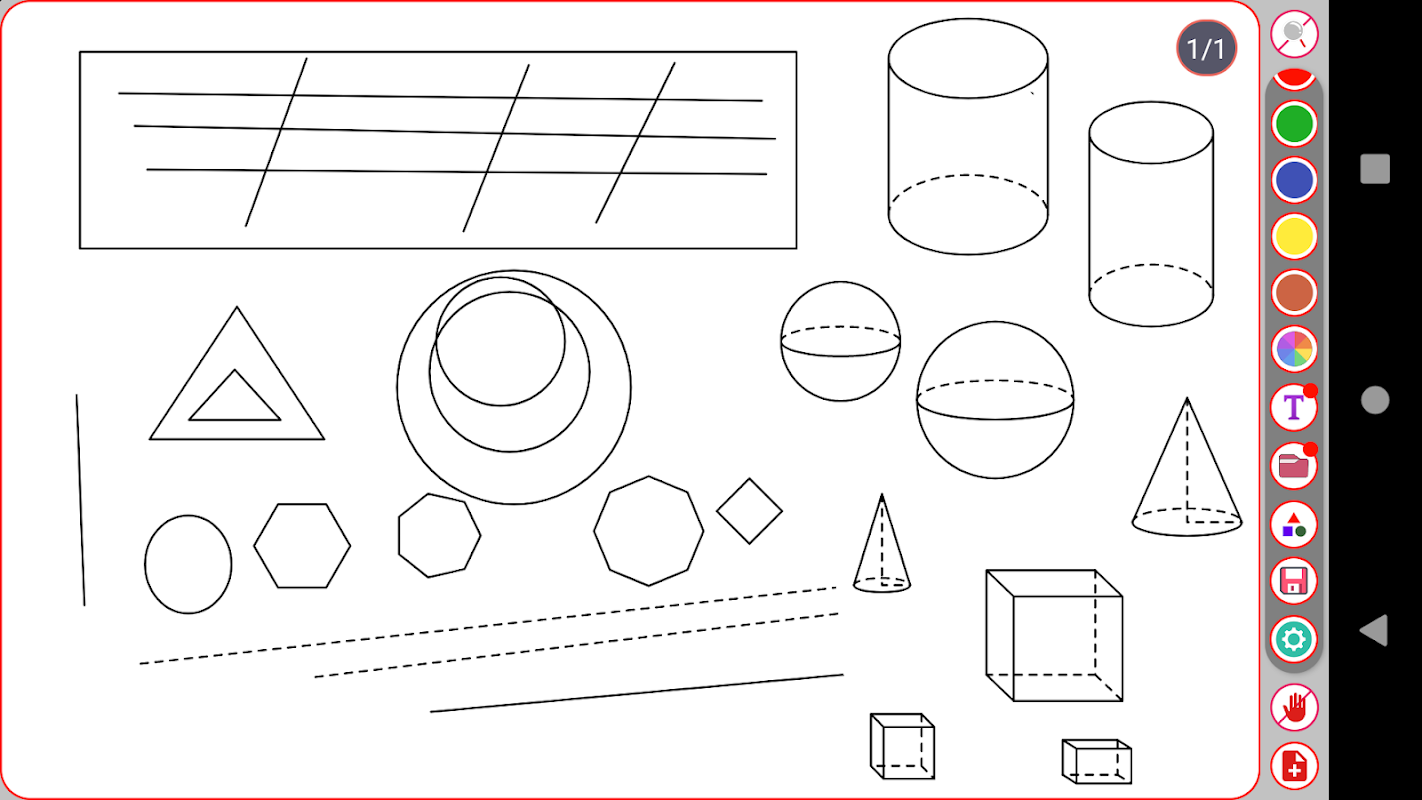 1/1

T