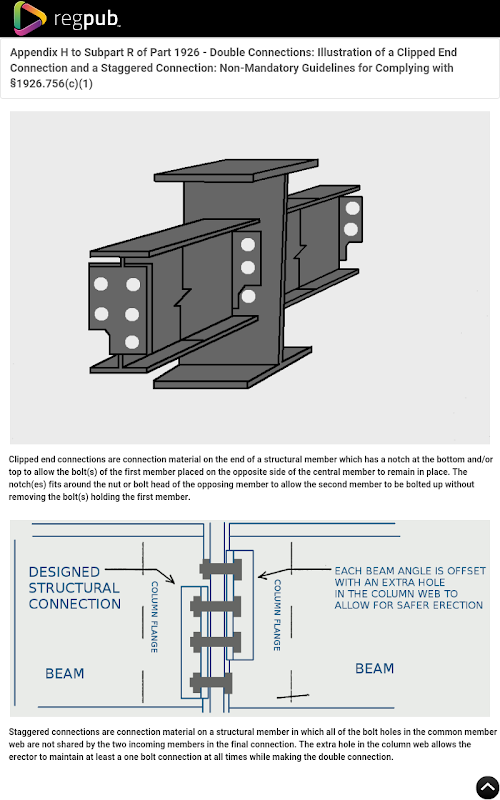 regpub

Appendix H to Subpart R of Part 1926 - Double Connections: Illustration of a Clipped End Connection and a Staggered Connection: Non-Mandatory Guidelines for Complying with §1926.756(c)(1)

Clipped end connections are connection material on the end of a structural member which has a notch at the bottom and/or top to allow the bolt(s) of the first member placed on the opposite side of the central member to remain in place. The notch(es) fits around the nut or bolt head of the opposing member to allow the second member to be bolted up without removing the bolt(s) holding the first member.

DESIGNED STRUCTURAL CONNECTION

COLUMN FLANGE

COLUMN FLANGE

EACH BEAM ANGLE IS OFFSET WITH AN EXTRA HOLE IN THE COLUMN WEB TO ALLOW FOR SAFER ERECTION

BEAM

BEAM

Staggered connections are connection material on a structural member in which all of the bolt holes in the common member web are not shared by the two incoming members in the final connection. The extra hole in the column web allows the erector to maintain at least a one bolt connection at all times while making the double connection.