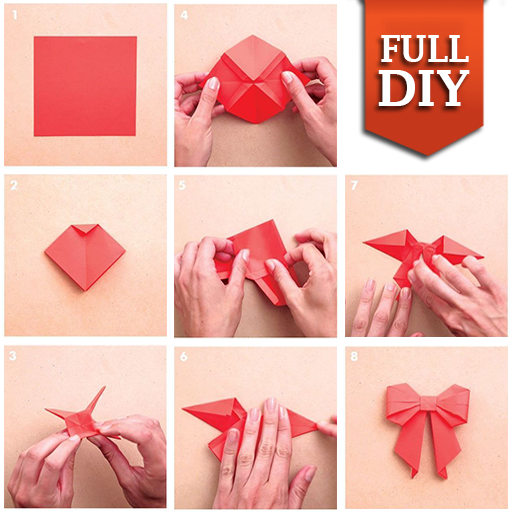 1

4

FULL DIY

2

5

7

3

6

8