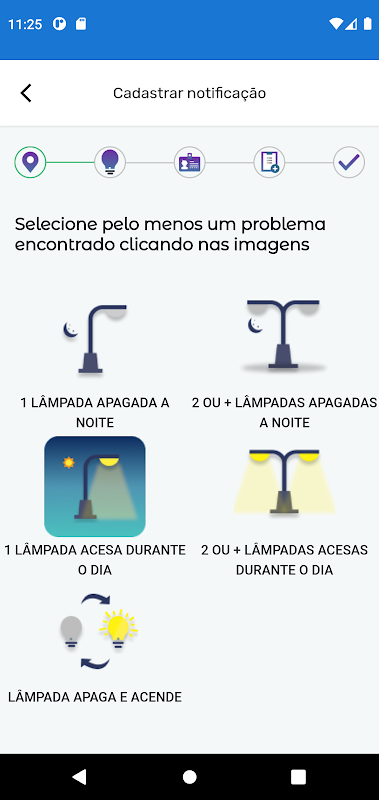 11:25

Cadastrar notificação

Selecione pelo menos um problema encontrado clicando nas imagens

1 LÂMPADA APAGADA A NOITE

2 OU + LÂMPADAS APAGADAS A NOITE

1 LÂMPADA ACESA DURANTE O DIA

2 OU + LÂMPADAS ACESAS DURANTE O DIA

LÂMPADA APAGA E ACENDE