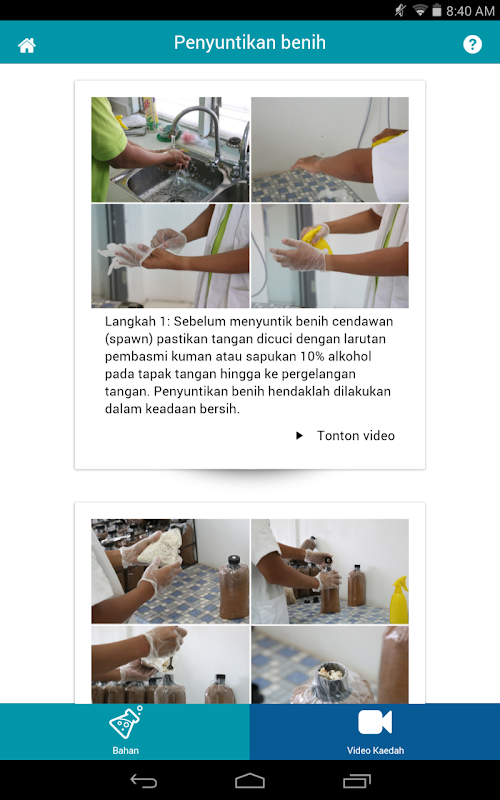 8:40 AM

Penyuntikan benih

Langkah 1: Sebelum menyuntik benih cendawan (spawn) pastikan tangan dicuci dengan larutan pembasmi kuman atau sapukan 10% alkohol pada tapak tangan hingga ke pergelangan tangan. Penyuntikan benih hendaklah dilakukan dalam keadaan bersih.

Tonton video

Bahan

Video Kaedah