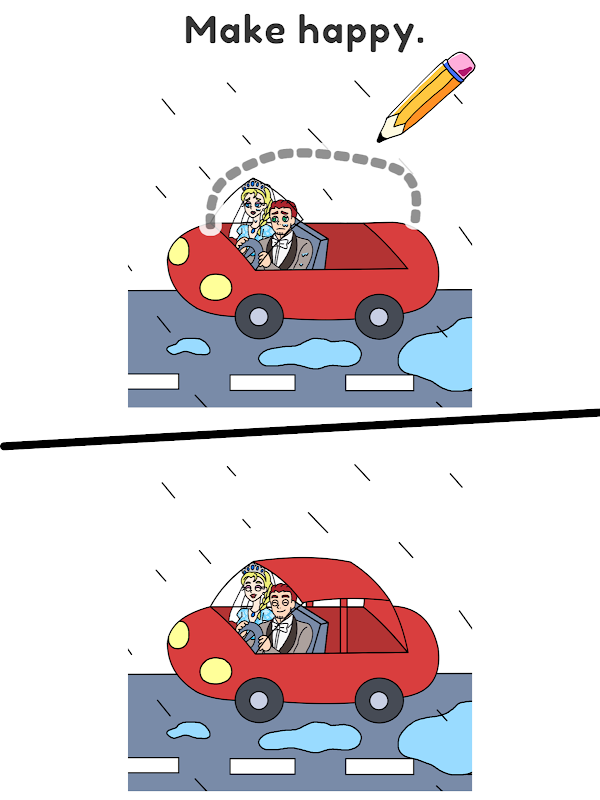 Make happy.