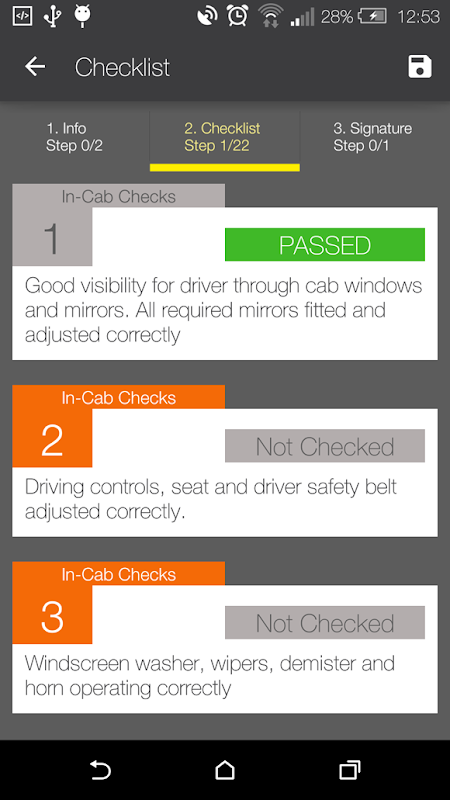 28% 12:53

Checklist

1. Info
Step 0/2

2. Checklist
Step 1/22

3. Signature
Step 0/1

In-Cab Checks
1
PASSED
Good visibility for driver through cab windows and mirrors. All required mirrors fitted and adjusted correctly

In-Cab Checks
2
Not Checked
Driving controls, seat and driver safety belt adjusted correctly.

In-Cab Checks
3
Not Checked
Windscreen washer, wipers, demister and horn operating correctly